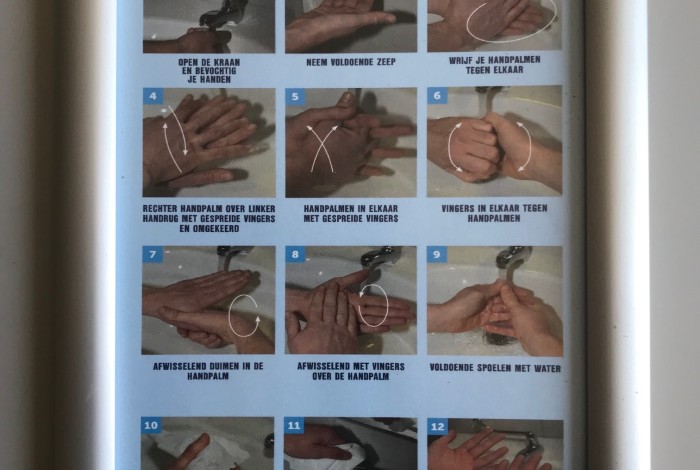 OPEN DE KRAAN EN BEVOCHTIG JE HANDEN

NEEM VOLDOENDE ZEEP

WRIJF JE HANDPALMEN TEGEN ELKAAR

4

RECHTER HANDPALM OVER LINKER HANDRUG MET GESPREIDE VINGERS EN OMGEKEERD

5

HANDPALMEN IN ELKAAR MET GESPREIDE VINGERS

6

VINGERS IN ELKAAR TEGEN HANDPALMEN

7

AFWISSELEND DUIMEN IN DE HANDPALM

8

AFWISSELEND MET VINGERS OVER DE HANDPALM

9

VOLDOENDE SPOELEN MET WATER

10

11

12